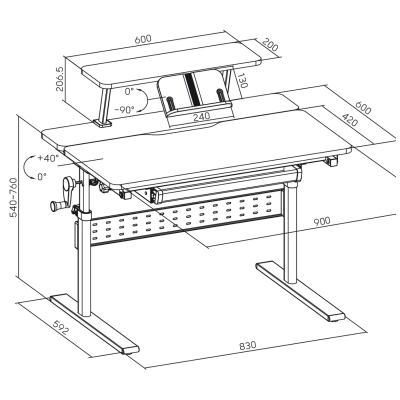 600
200
206.5
130
0°
-90°
240
600
420
+40°
0°
540~760
900
592
830